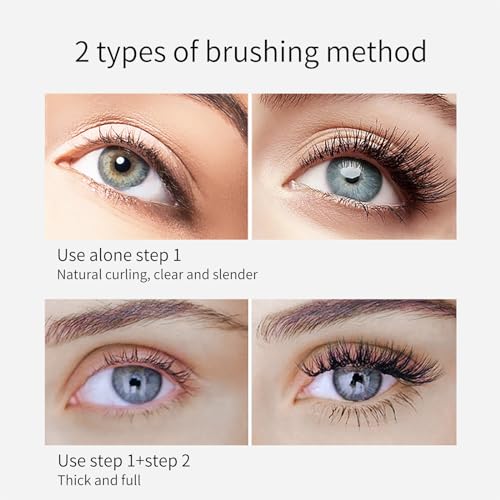 2 types of brushing method

Use alone step 1
Natural curling, clear and slender

Use step 1+step 2
Thick and full