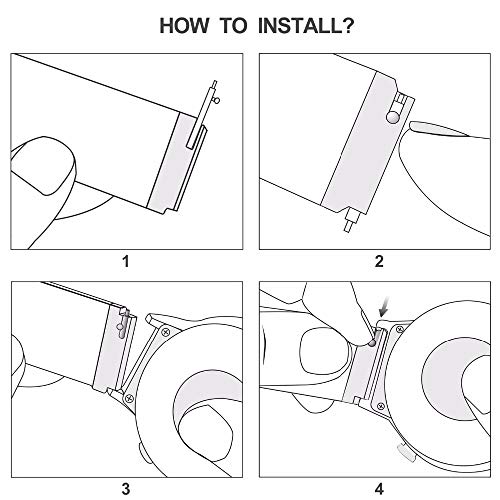 HOW TO INSTALL?

1

2

3

4