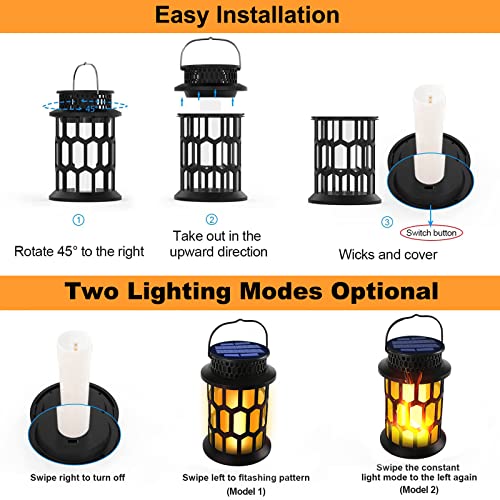 Easy Installation

45°

①
Rotate 45° to the right

②
Take out in the upward direction

③
Switch button
Wicks and cover

Two Lighting Modes Optional

Swipe right to turn off

Swipe left to fltashing pattern
(Model 1)

Swipe the constant light mode to the left again
(Model 2)