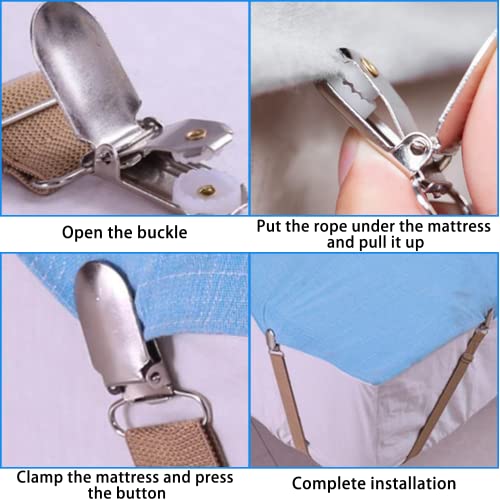 Open the buckle

Put the rope under the mattress and pull it up

Clamp the mattress and press the button

Complete installation