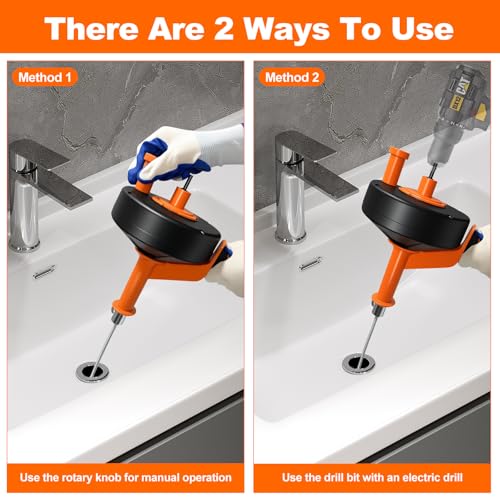 There Are 2 Ways To Use

Method 1

Use the rotary knob for manual operation

Method 2

CAT

Use the drill bit with an electric drill