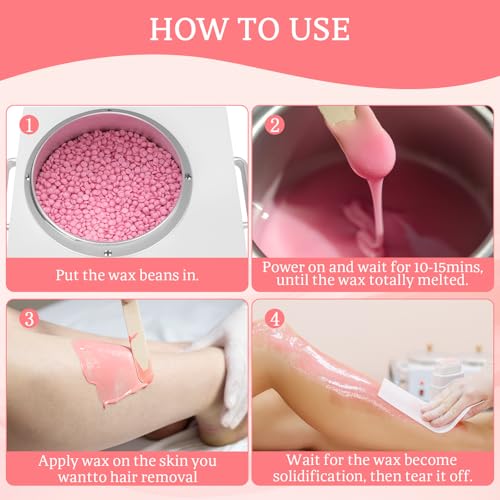 HOW TO USE

1
Put the wax beans in.

2
Power on and wait for 10-15mins, until the wax totally melted.

3
Apply wax on the skin you wantto hair removal

4
Wait for the wax become solidification, then tear it off.