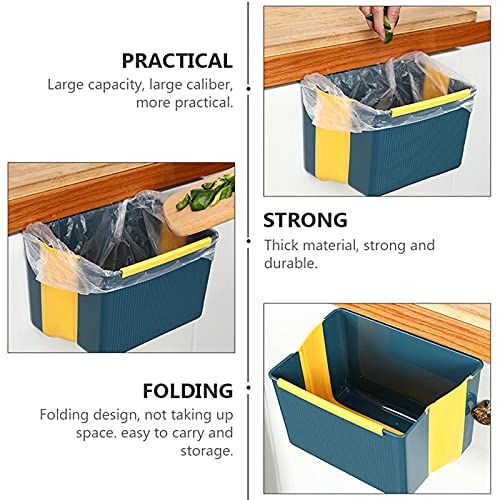 PRACTICAL

Large capacity, large caliber, more practical.

STRONG

Thick material, strong and durable.

FOLDING

Folding design, not taking up space. easy to carry and storage.