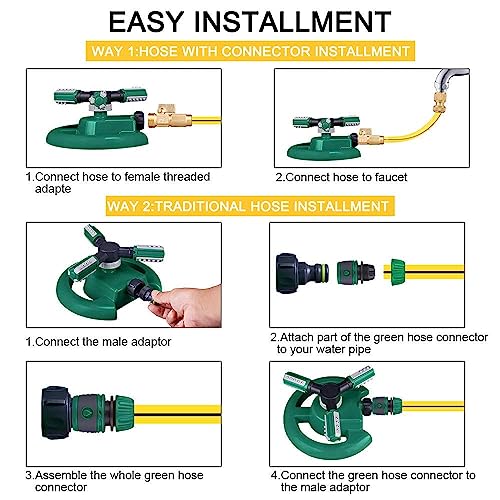 EASY INSTALLMENT

WAY 1:HOSE WITH CONNECTOR INSTALLMENT

1.Connect hose to female threaded adapte

2.Connect hose to faucet

WAY 2:TRADITIONAL HOSE INSTALLMENT

1.Connect the male adaptor

2.Attach part of the green hose connector to your water pipe

3.Assemble the whole green hose connector

4.Connect the green hose connector to the male adaptor