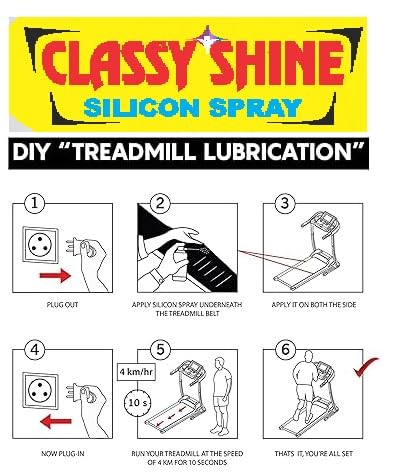 CLASSY SHINE
SILICON SPRAY

DIY "TREADMILL LUBRICATION"

1
PLUG OUT

2
APPLY SILICON SPRAY UNDERNEATH THE TREADMILL BELT

3
APPLY IT ON BOTH THE SIDE

4
NOW PLUG-IN

5
4 km/hr
10 s
RUN YOUR TREADMILL AT THE SPEED OF 4 KM FOR 10 SECONDS

6
THATS IT, YOU'RE ALL SET