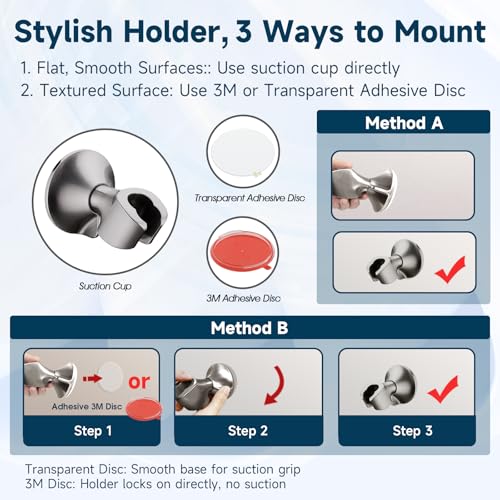 Stylish Holder, 3 Ways to Mount

1. Flat, Smooth Surfaces:: Use suction cup directly
2. Textured Surface: Use 3M or Transparent Adhesive Disc

Suction Cup

Transparent Adhesive Disc

3M Adhesive Disc

Method A

Method B

or

Adhesive 3M Disc

Step 1

Step 2

Step 3

Transparent Disc: Smooth base for suction grip
3M Disc: Holder locks on directly, no suction