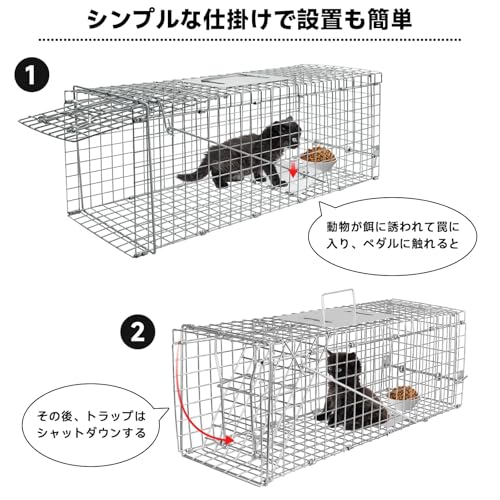 シンプルな仕掛けで設置も簡単

1

動物が餌に誘われて罠に入り、ペダルに触れると

2

その後、トラップはシャットダウンする