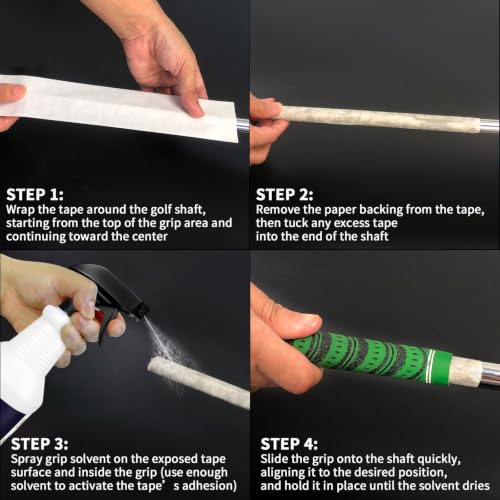 STEP 1:
Wrap the tape around the golf shaft, starting from the top of the grip area and continuing toward the center

STEP 2:
Remove the paper backing from the tape, then tuck any excess tape into the end of the shaft

STEP 3:
Spray grip solvent on the exposed tape surface and inside the grip (use enough solvent to activate the tape’s adhesion)

STEP 4:
Slide the grip onto the shaft quickly, aligning it to the desired position, and hold it in place until the solvent dries