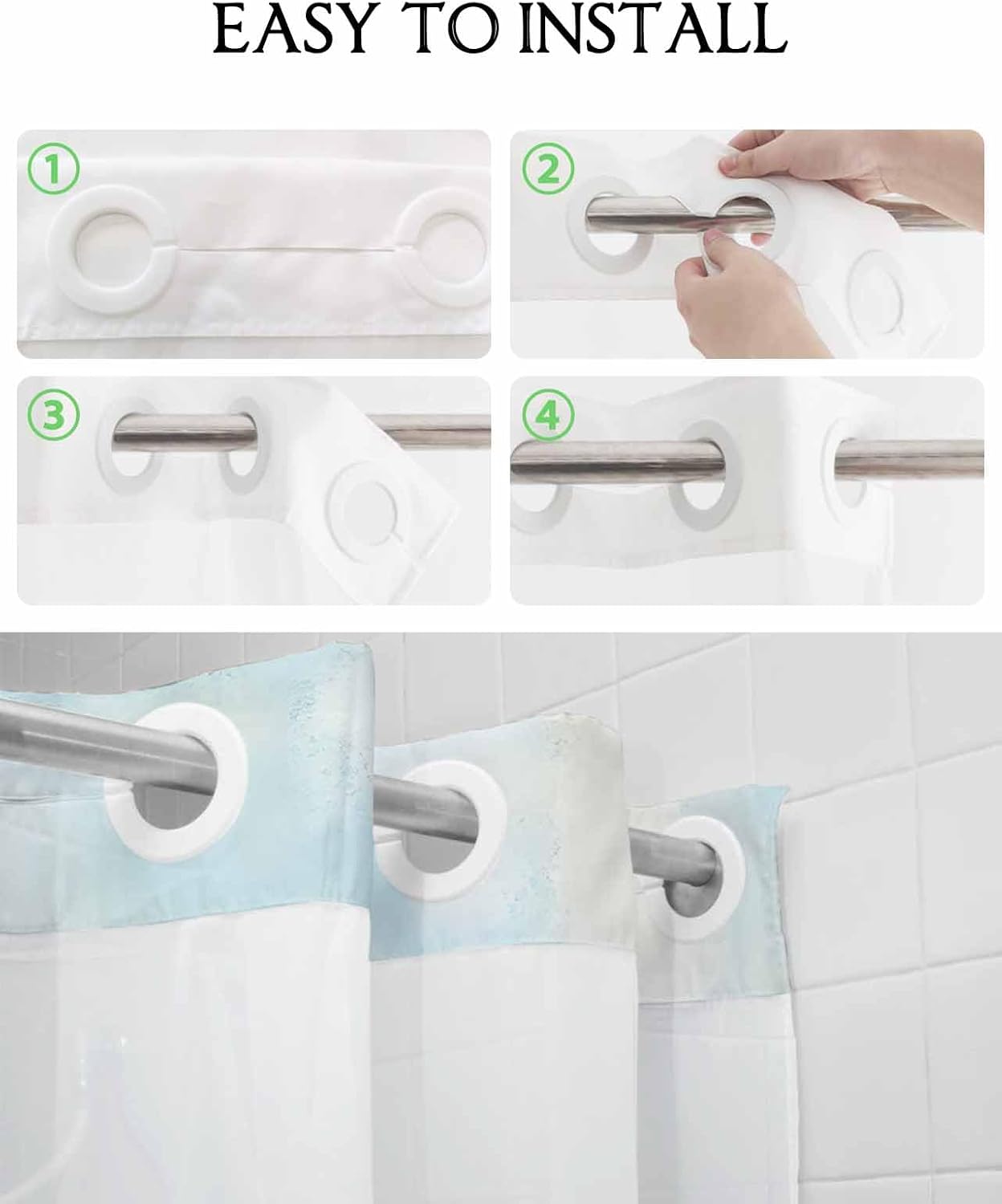 EASY TO INSTALL

①

②

③

④