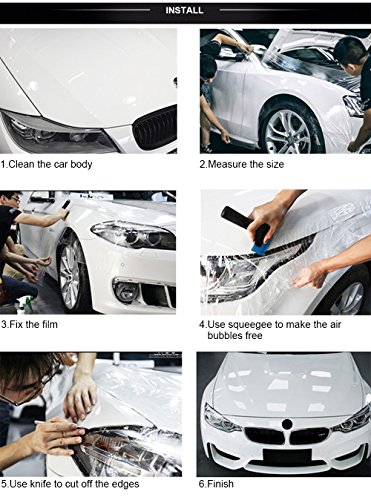 INSTALL

1.Clean the car body

2.Measure the size

3.Fix the film

4.Use squeegee to make the air bubbles free

5.Use knife to cut off the edges

6.Finish