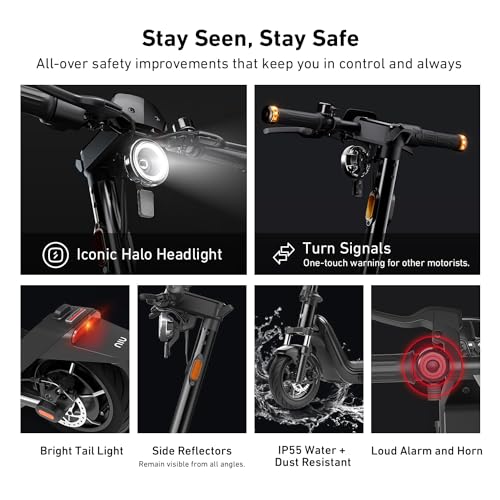 Stay Seen, Stay Safe

All-over safety improvements that keep you in control and always

Iconic Halo Headlight

Turn Signals
One-touch warning for other motorists.

niu

Bright Tail Light

Side Reflectors
Remain visible from all angles.

IP55 Water + Dust Resistant

Loud Alarm and Horn