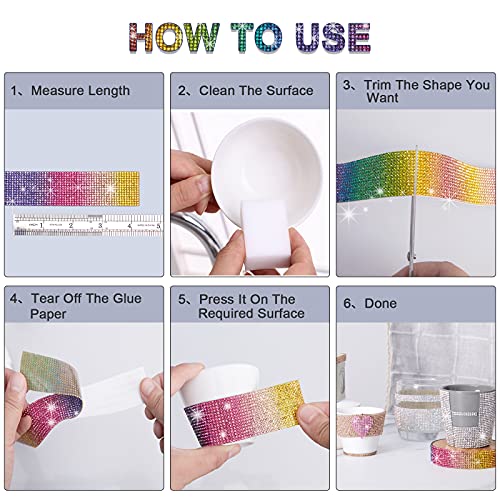 HOW TO USE

1、Measure Length

1 2 3 4 5

2、Clean The Surface

3、Trim The Shape You Want

4、Tear Off The Glue Paper

5、Press It On The Required Surface

6、Done