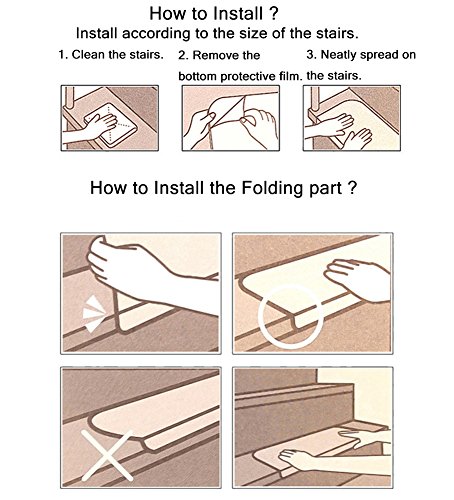 How to Install ?

Install according to the size of the stairs.

1. Clean the stairs.

2. Remove the bottom protective film.

3. Neatly spread on the stairs.

How to Install the Folding part ?