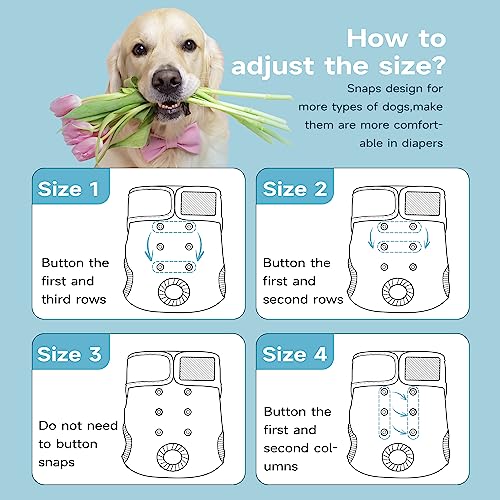 How to adjust the size?

Snaps design for more types of dogs,make them are more comfortable in diapers

Size 1

Button the first and third rows

Size 2

Button the first and second rows

Size 3

Do not need to button snaps

Size 4

Button the first and second columns