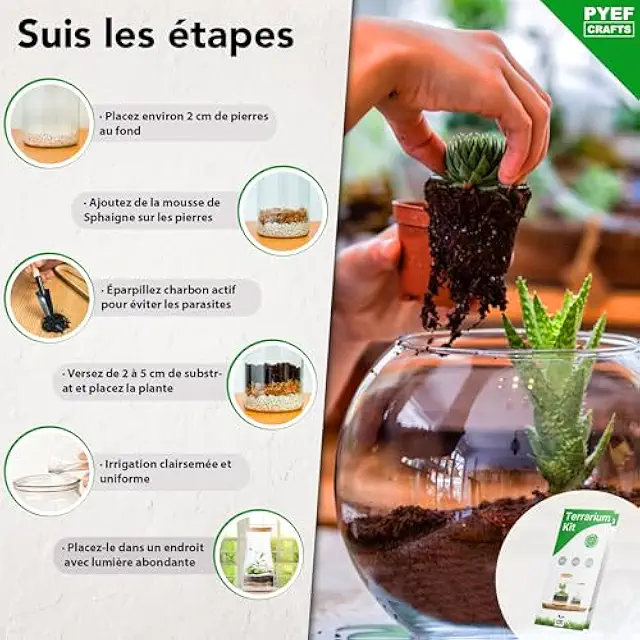 Suis les étapes

PYEF CRAFTS

· Placez environ 2 cm de pierres au fond

· Ajoutez de la mousse de Sphaigne sur les pierres

· Éparpillez charbon actif pour éviter les parasites

· Versez de 2 à 5 cm de substrat et placez la plante

· Irrigation clairsemée et uniforme

· Placez-le dans un endroit avec lumière abondante

Terrarium Kit