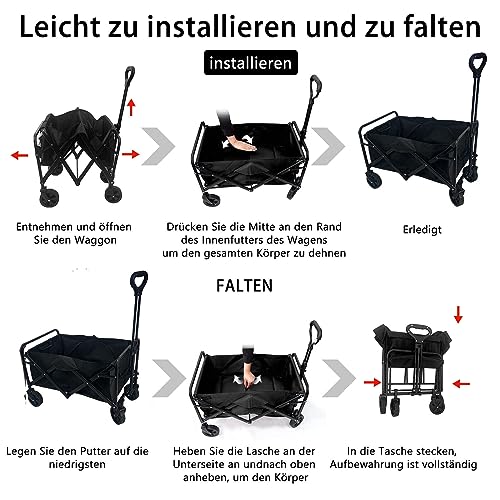 Leicht zu installieren und zu falten

installieren

Entnehmen und öffnen Sie den Waggon

Drücken Sie die Mitte an den Rand des Innenfutters des Wagens um den gesamten Körper zu dehnen

Erledigt

FALTEN

Legen Sie den Putter auf die niedrigsten

Heben Sie die Lasche an der Unterseite an undnach oben anheben, um den Körper

In die Tasche stecken, Aufbewahrung ist vollständig