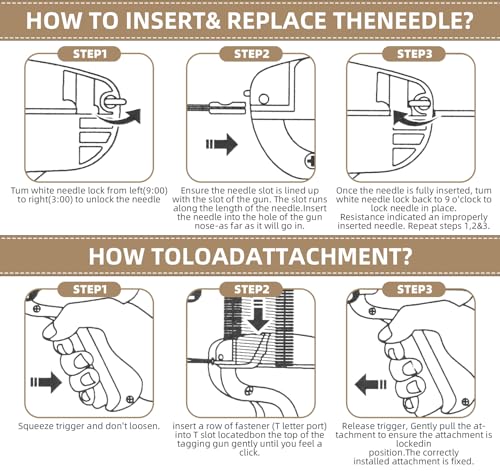 HOW TO INSERT& REPLACE THENEEDLE?

STEP1

Tum white needle lock from left(9:00) to right(3:00) to unlock the needle

STEP2

Ensure the needle slot is lined up with the slot of the gun. The slot runs along the length of the needle.Insert the needle into the hole of the gun nose-as far as it will go in.

STEP3

Once the needle is fully inserted, tum white needle lock back to 9 o'clock to lock needle in place. Resistance indicated an improperly inserted needle. Repeat steps 1,2&3.

HOW TOLOADATTACHMENT?

STEP1

Squeeze trigger and don't loosen.

STEP2

insert a row of fastener (T letter port) into T slot locatedbon the top of the tagging gun gently until you feel a click.

STEP3

Release trigger, Gently pull the attachment to ensure the attachment is lockedin position.The correctly installed attachment is fixed.