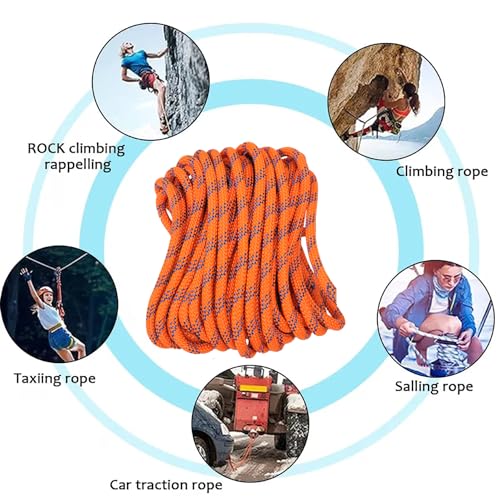 ROCK climbing rappelling

Climbing rope

Taxiing rope

Salling rope

Car traction rope