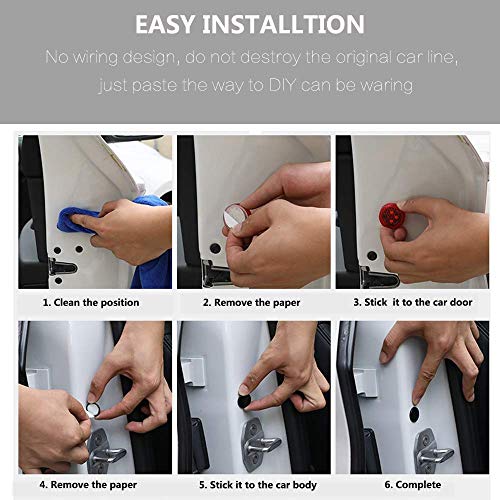 EASY INSTALLTION

No wiring design, do not destroy the original car line, just paste the way to DIY can be waring

1. Clean the position

2. Remove the paper

3. Stick it to the car door

4. Remove the paper

5. Stick it to the car body

6. Complete