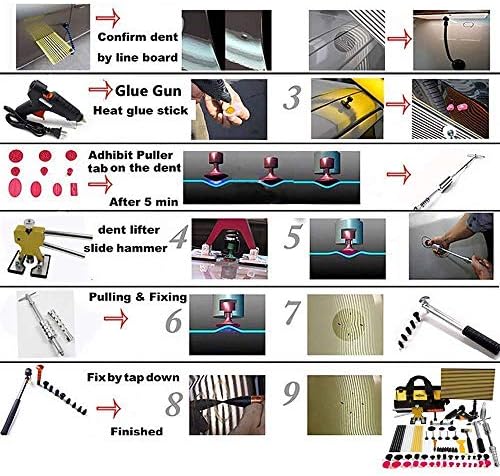 Confirm dent by line board

Glue Gun
Heat glue stick

3

Adhibit Puller tab on the dent

After 5 min

dent lifter
slide hammer

4

5

Pulling & Fixing

6

7

Fix by tap down

8

Finished

9