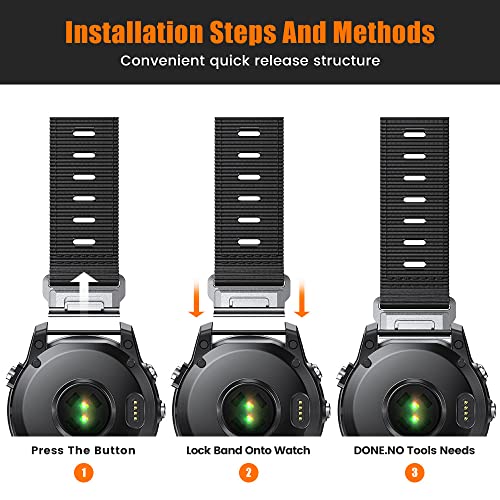 Installation Steps And Methods

Convenient quick release structure

Press The Button
1

Lock Band Onto Watch
2

DONE.NO Tools Needs
3