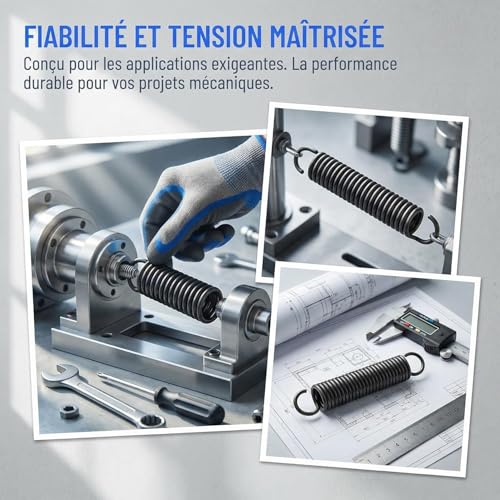 FIABILITÉ ET TENSION MAÎTRISÉE

Conçu pour les applications exigeantes. La performance durable pour vos projets mécaniques.