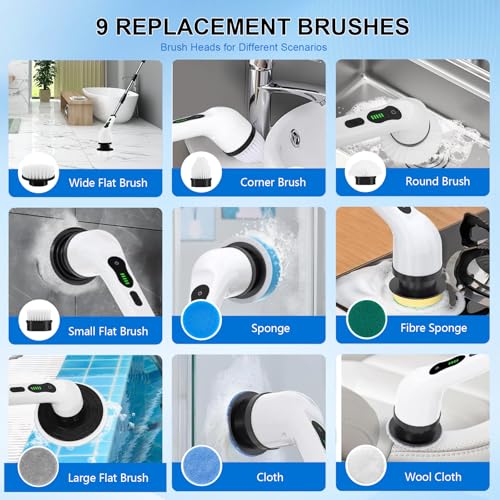 9 REPLACEMENT BRUSHES

Brush Heads for Different Scenarios

Wide Flat Brush

Corner Brush

Round Brush

Small Flat Brush

Sponge

Fibre Sponge

Large Flat Brush

Cloth

Wool Cloth