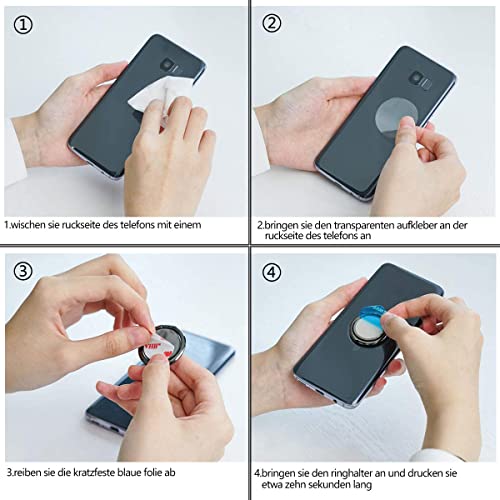 ①

1.wischen sie ruckseite des telefons mit einem

②

2.bringen sie den transparenten aufkleber an der ruckseite des telefons an

③

3.reiben sie die kratzfeste blaue folie ab

④

4.bringen sie den ringhalter an und drucken sie etwa zehn sekunden lang