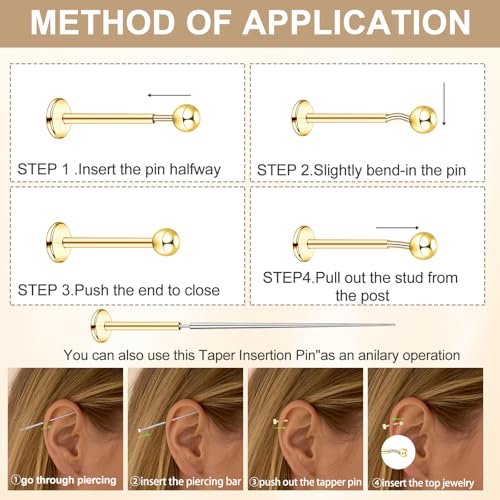 METHOD OF APPLICATION

STEP 1 .Insert the pin halfway

STEP 2.Slightly bend-in the pin

STEP 3.Push the end to close

STEP4.Pull out the stud from the post

You can also use this Taper Insertion Pin"as an anilary operation

①go through piercing

②insert the piercing bar

③push out the tapper pin

④insert the top jewelry