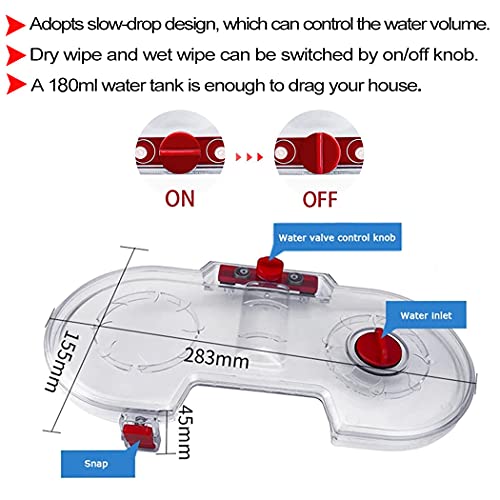 Adopts slow-drop design, which can control the water volume.
Dry wipe and wet wipe can be switched by on/off knob.
A 180ml water tank is enough to drag your house.

ON

OFF

Water valve control knob

Water inlet

155mm

283mm

45mm

Snap