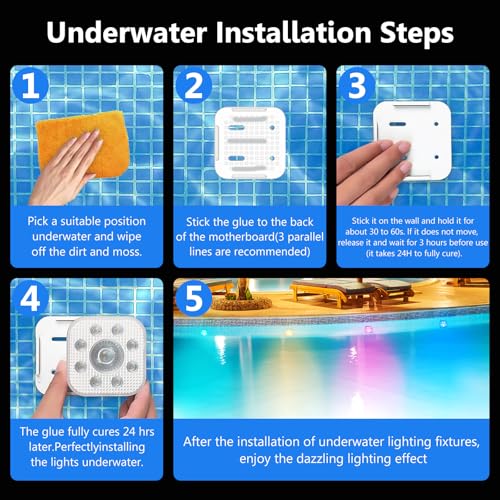 Underwater Installation Steps

1

Pick a suitable position underwater and wipe off the dirt and moss.

2

Stick the glue to the back of the motherboard(3 parallel lines are recommended)

3

Stick it on the wall and hold it for about 30 to 60s. If it does not move, release it and wait for 3 hours before use (it takes 24H to fully cure).

4

The glue fully cures 24 hrs later.Perfectlyinstalling the lights underwater.

5

After the installation of underwater lighting fixtures, enjoy the dazzling lighting effect