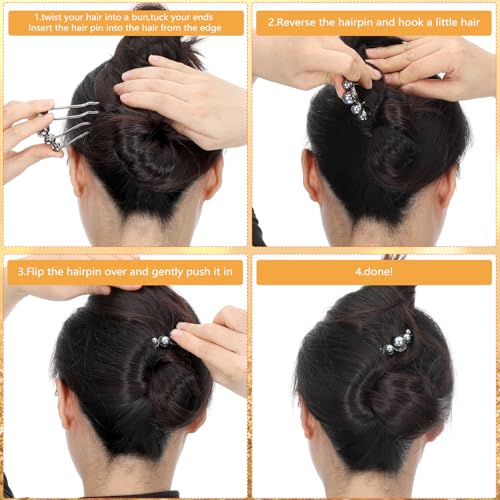 1.twist your hair into a bun,tuck your ends
Insert the hair pin into the hair from the edge

2.Reverse the hairpin and hook a little hair

3.Flip the hairpin over and gently push it in

4.done!