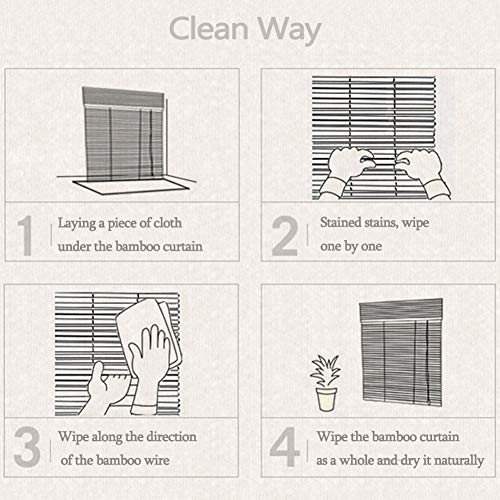 Clean Way

1 Laying a piece of cloth under the bamboo curtain

2 Stained stains, wipe one by one

3 Wipe along the direction of the bamboo wire

4 Wipe the bamboo curtain as a whole and dry it naturally