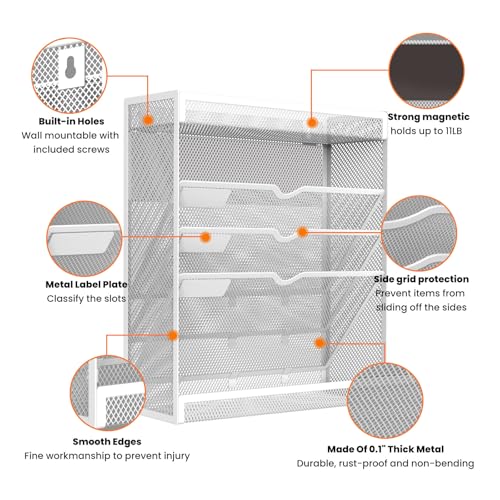 Built-in Holes
Wall mountable with included screws

Strong magnetic
holds up to 11LB

Metal Label Plate
Classify the slots

Side grid protection
Prevent items from sliding off the sides

Smooth Edges
Fine workmanship to prevent injury

Made Of 0.1" Thick Metal
Durable, rust-proof and non-bending