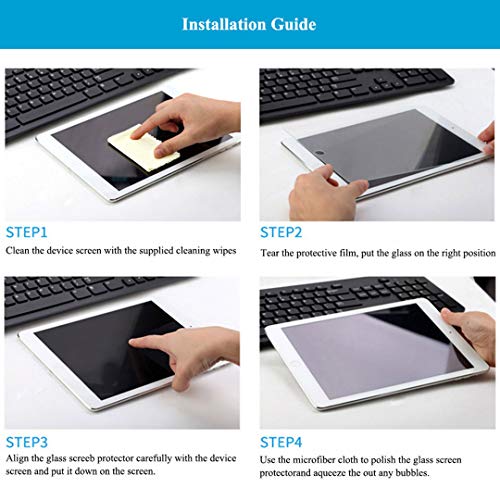 Installation Guide

STEP1

Clean the device screen with the supplied cleaning wipes

STEP2

Tear the protective film, put the glass on the right position

STEP3

Align the glass screeb protector carefully with the device screen and put it down on the screen.

STEP4

Use the microfiber cloth to polish the glass screen protectorand aqueeze the out any bubbles.