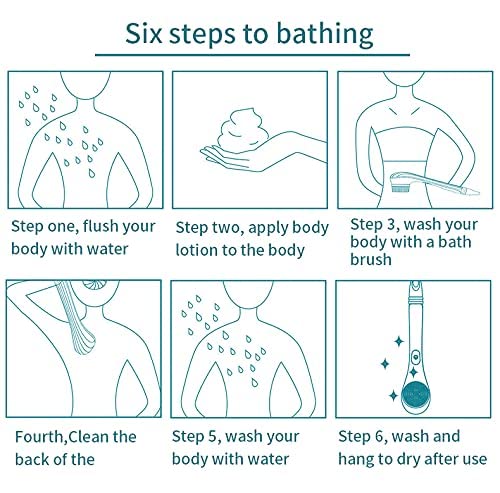 Six steps to bathing

Step one, flush your body with water

Step two, apply body lotion to the body

Step 3, wash your body with a bath brush

Fourth,Clean the back of the

Step 5, wash your body with water

Step 6, wash and hang to dry after use