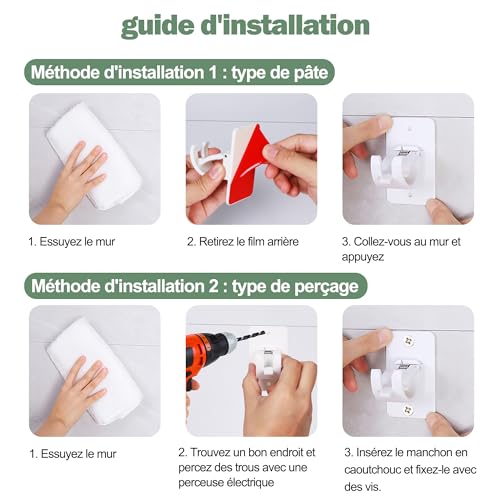 guide d'installation

Méthode d'installation 1 : type de pâte

1. Essuyez le mur

2. Retirez le film arrière

3. Collez-vous au mur et appuyez

Méthode d'installation 2 : type de perçage

1. Essuyez le mur

2. Trouvez un bon endroit et percez des trous avec une perceuse électrique

3. Insérez le manchon en caoutchouc et fixez-le avec des vis.