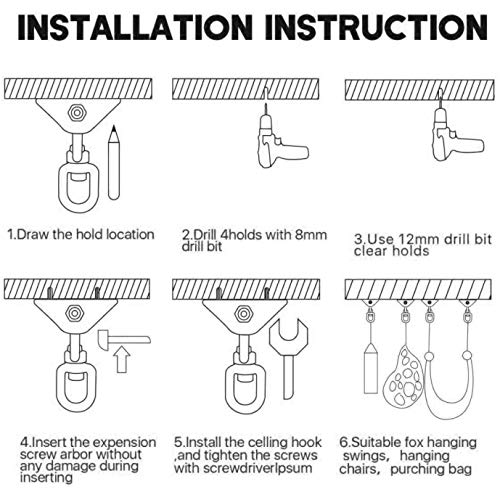 INSTALLATION INSTRUCTION

1.Draw the hold location

2.Drill 4holds with 8mm drill bit

3.Use 12mm drill bit clear holds

4.Insert the expension screw arbor without any damage during inserting

5.Install the celling hook ,and tighten the screws with screwdriverlpsum

6.Suitable fox hanging swings, hanging chairs, purching bag