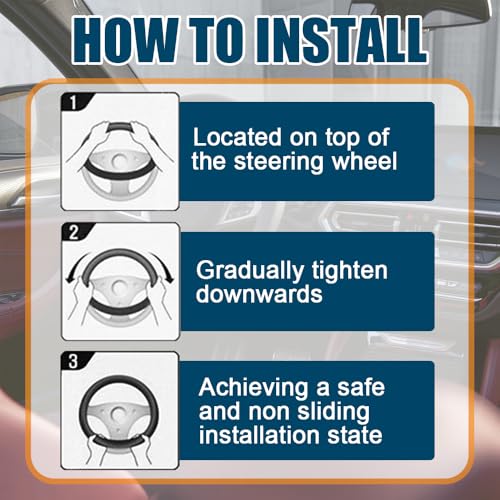 HOW TO INSTALL

1

Located on top of the steering wheel

2

Gradually tighten downwards

3

Achieving a safe and non sliding installation state