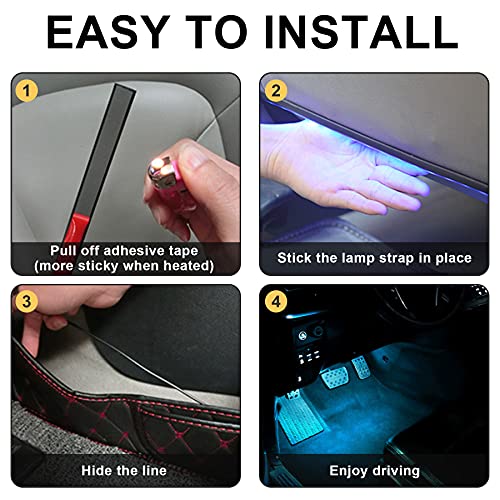 EASY TO INSTALL

1

Pull off adhesive tape
(more sticky when heated)

2

Stick the lamp strap in place

3

Hide the line

4

Enjoy driving