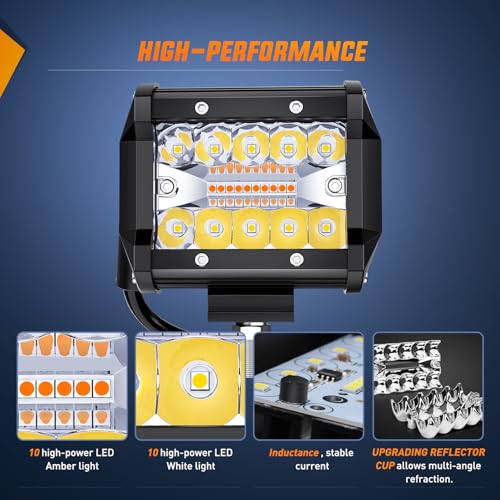 HIGH-PERFORMANCE

10 high-power LED Amber light

10 high-power LED White light

Inductance , stable current

UPGRADING REFLECTOR CUP allows multi-angle refraction.