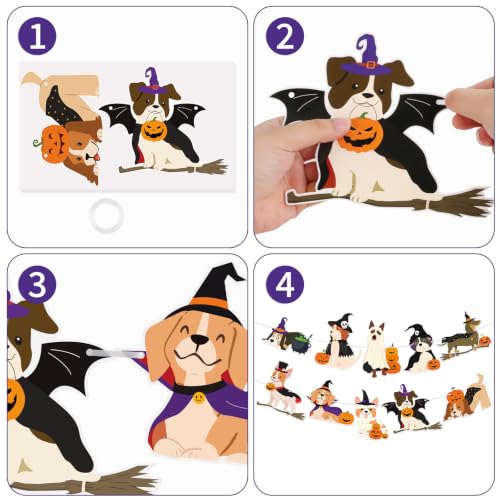 1

2

3

4