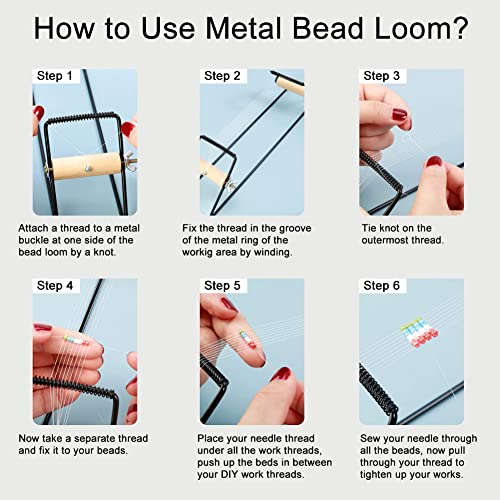 How to Use Metal Bead Loom?

Step 1

Attach a thread to a metal buckle at one side of the bead loom by a knot.

Step 2

Fix the thread in the groove of the metal ring of the workig area by winding.

Step 3

Tie knot on the outermost thread.

Step 4

Now take a separate thread and fix it to your beads.

Step 5

Place your needle thread under all the work threads, push up the beds in between your DIY work threads.

Step 6

Sew your needle through all the beads, now pull through your thread to tighten up your works.