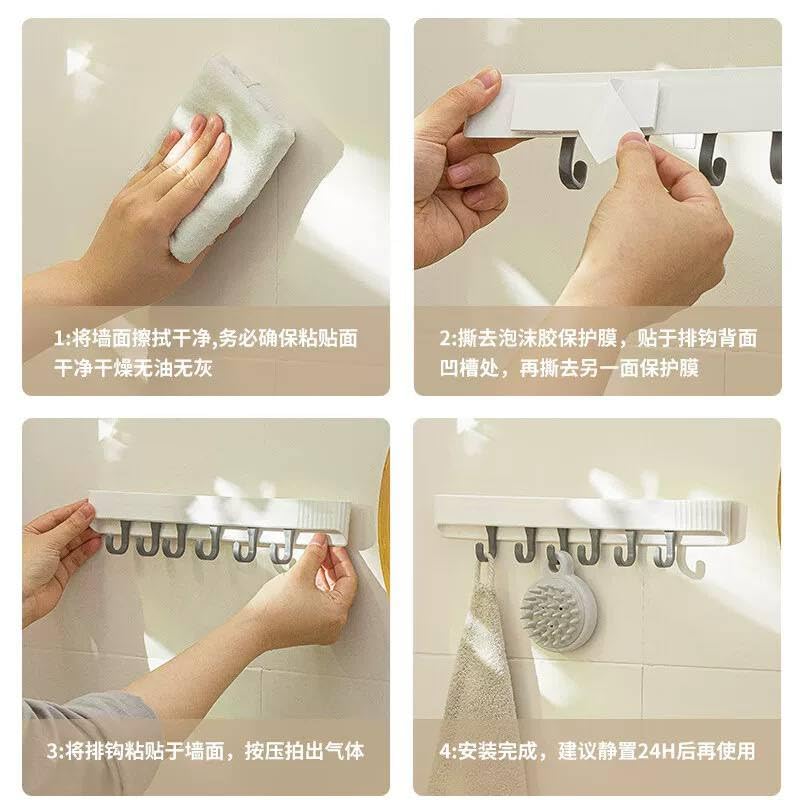 1:将墙面擦拭干净,务必确保粘贴面干净干燥无油无灰

2:撕去泡沫胶保护膜，贴于排钩背面凹槽处，再撕去另一面保护膜

3:将排钩粘贴于墙面，按压拍出气体

4:安装完成，建议静置24H后再使用