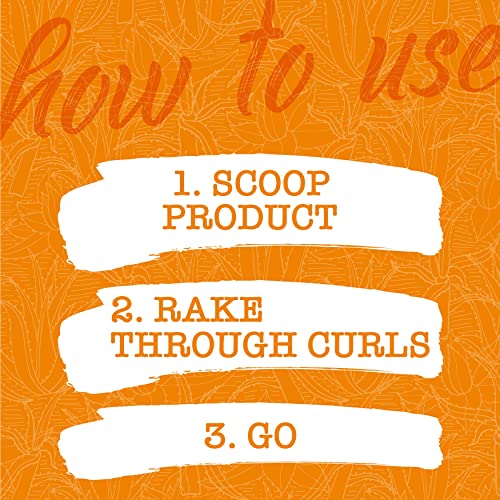 how to use

1. SCOOP PRODUCT

2. RAKE THROUGH CURLS

3. GO