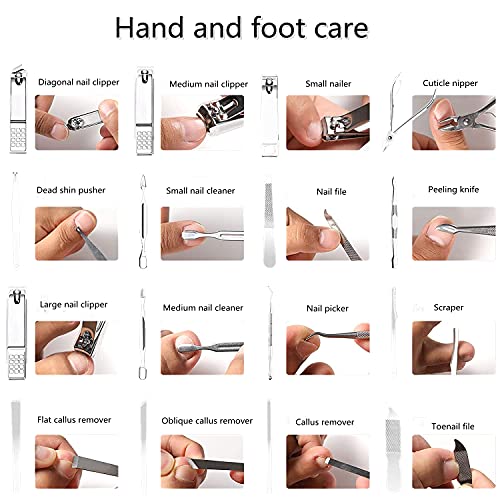 Hand and foot care

Diagonal nail clipper

Medium nail clipper

Small nailer

Cuticle nipper

Dead shin pusher

Small nail cleaner

Nail file

Peeling knife

Large nail clipper

Medium nail cleaner

Nail picker

Scraper

Flat callus remover

Oblique callus remover

Callus remover

Toenail file