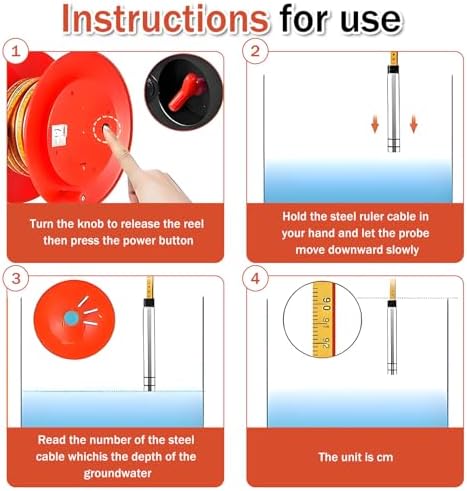 Instructions for use

1

Turn the knob to release the reel then press the power button

2

Hold the steel ruler cable in your hand and let the probe move downward slowly

3

Read the number of the steel cable whichis the depth of the groundwater

4

90
91
92

The unit is cm