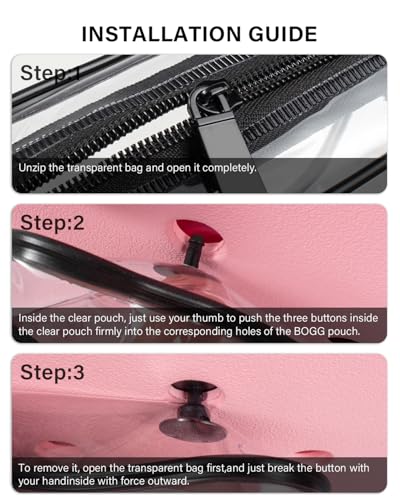 INSTALLATION GUIDE

Step:1

Unzip the transparent bag and open it completely.

Step:2

Inside the clear pouch, just use your thumb to push the three buttons inside the clear pouch firmly into the corresponding holes of the BOGG pouch.

Step:3

To remove it, open the transparent bag first,and just break the button with your handinside with force outward.