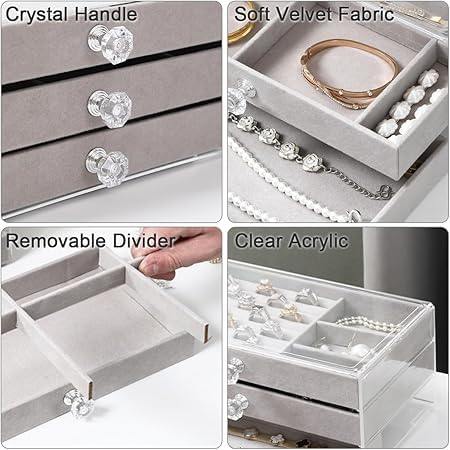 Crystal Handle

Soft Velvet Fabric

Removable Divider

Clear Acrylic