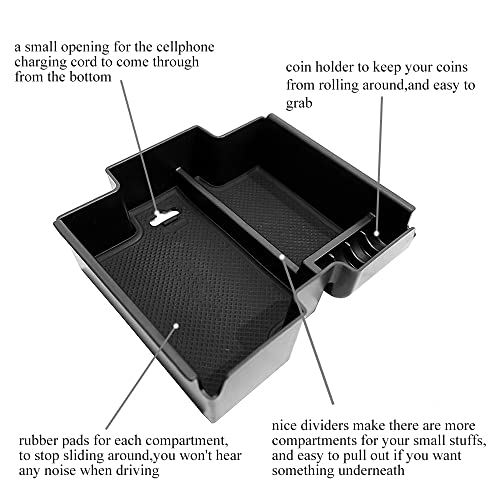 a small opening for the cellphone charging cord to come through from the bottom

coin holder to keep your coins from rolling around,and easy to grab

rubber pads for each compartment, to stop sliding around,you won't hear any noise when driving

nice dividers make there are more compartments for your small stuffs, and easy to pull out if you want something underneath